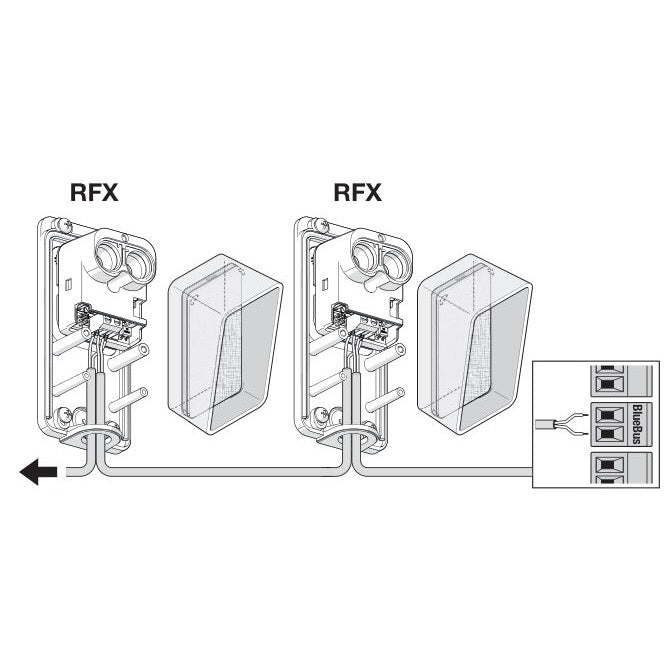 RFX

RFX

BlueBus